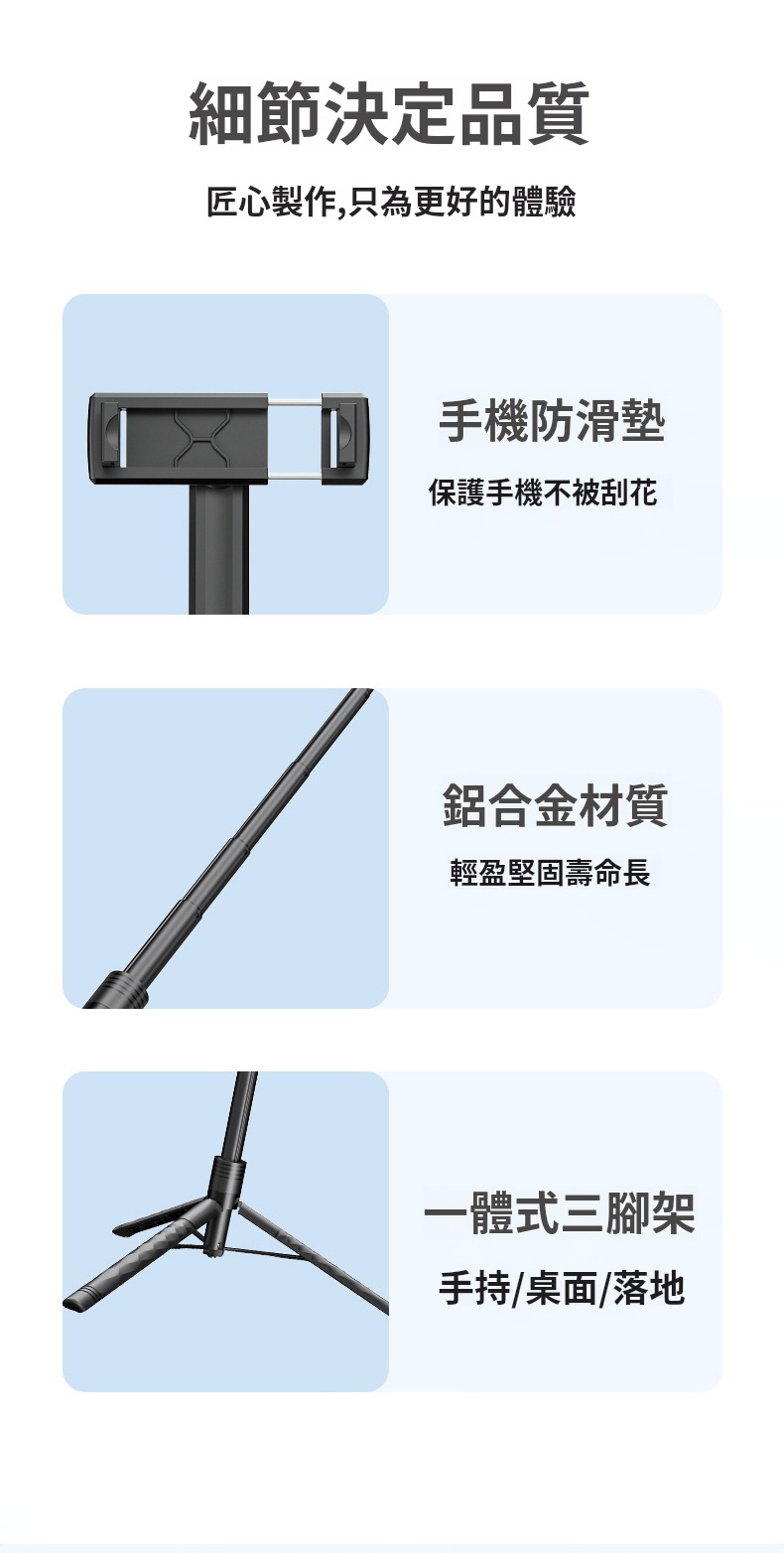 細節決定品質

匠心製作,只為更好的體驗

手機防滑墊

保護手機不被刮花

鋁合金材質

輕盈堅固壽命長

一體式三腳架

手持/桌面/落地